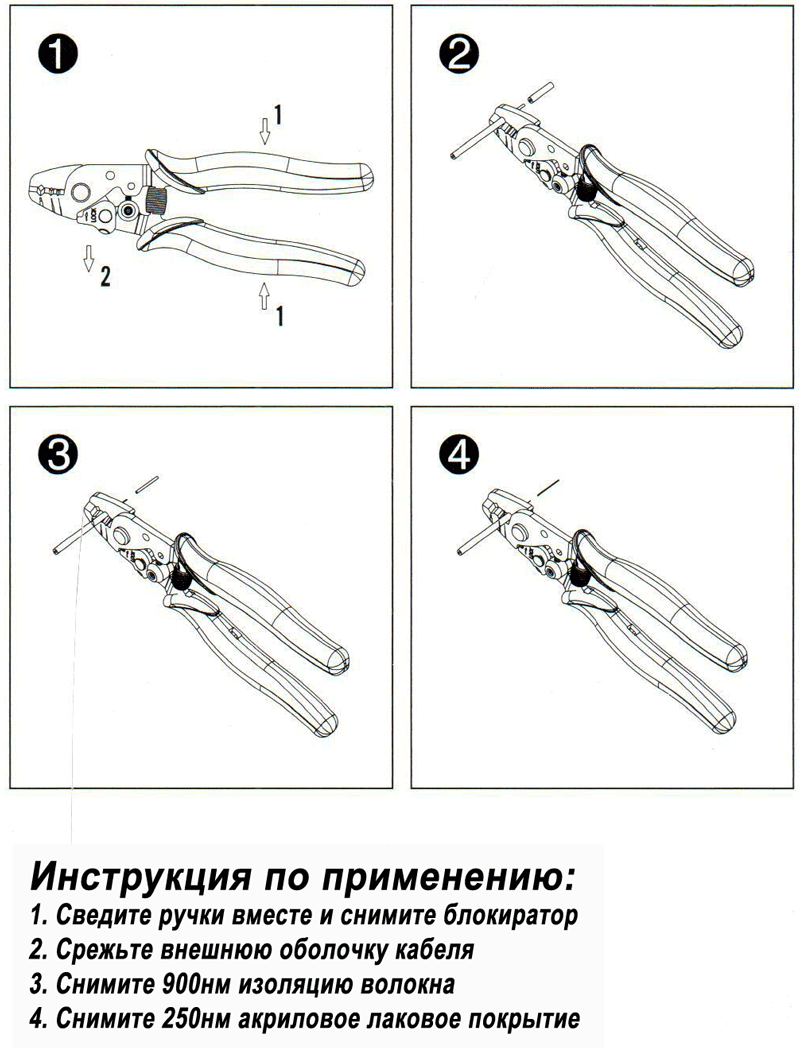 ❶

1

2

1

❷

❸

❹

Инструкция по применению:
1. Сведите ручки вместе и снимите блокиратор
2. Срежьте внешнюю оболочку кабеля
3. Снимите 900нм изоляцию волокна
4. Снимите 250нм акриловое лаковое покрытие