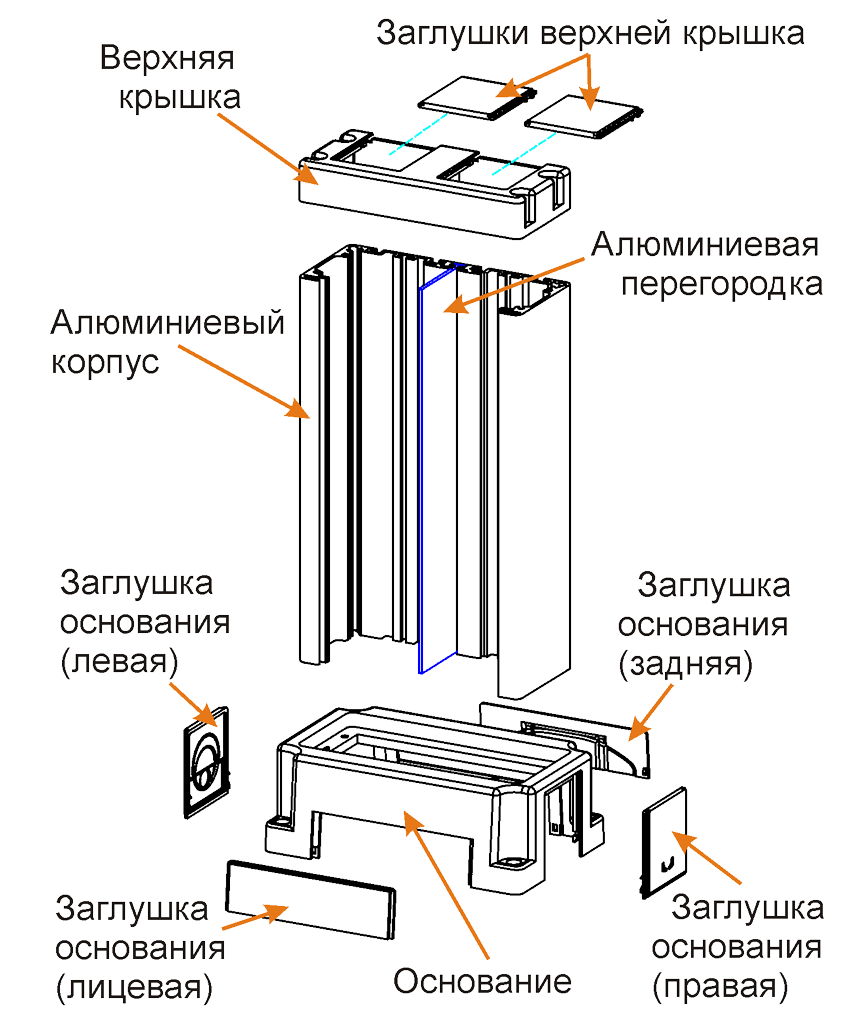 Заглушки верхней крышка

Верхняя крышка

Алюминиевая перегородка

Алюминиевый корпус

Заглушка основания (левая)

Заглушка основания (задняя)

Заглушка основания (лицевая)

Основание

Заглушка основания (правая)