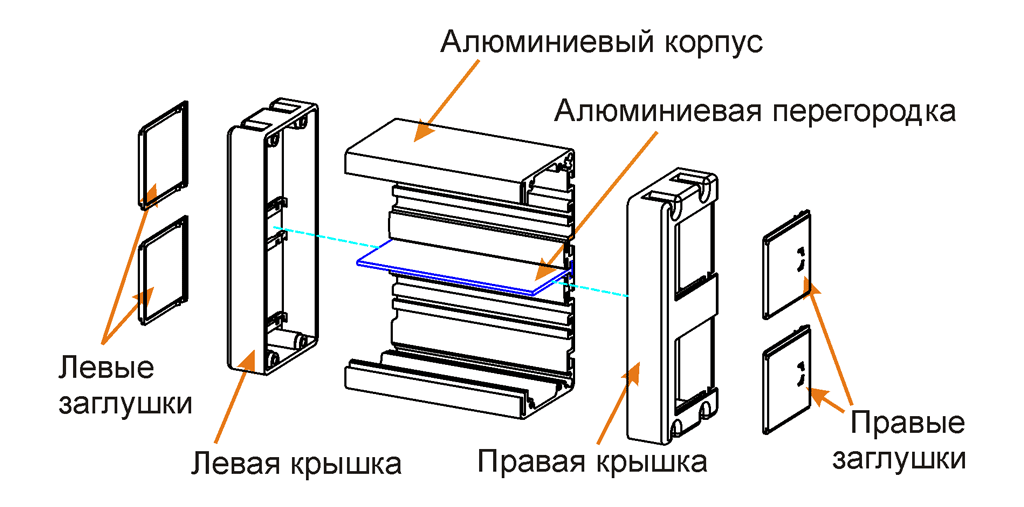 Алюминиевый корпус

Алюминиевая перегородка

Левые заглушки

Левая крышка

Правая крышка

Правые заглушки