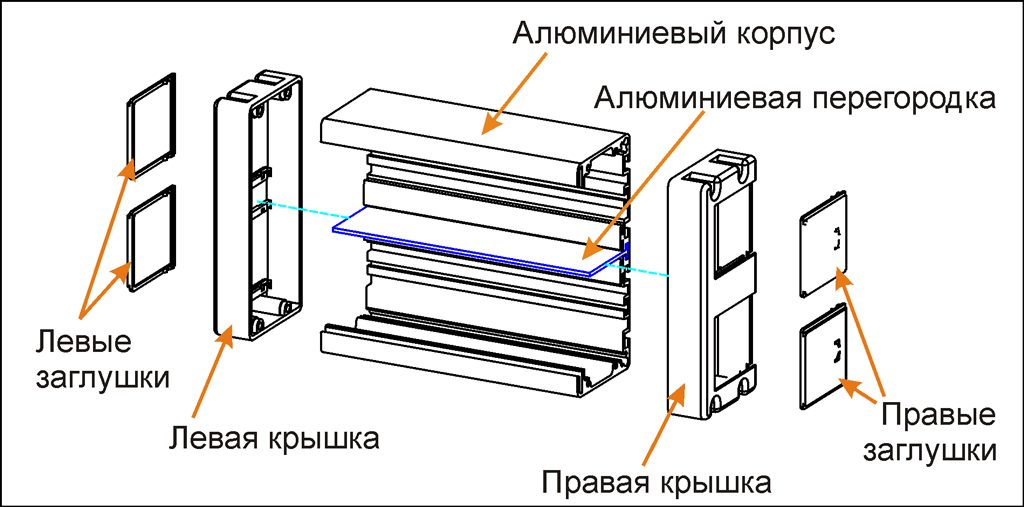 Алюминиевый корпус

Алюминиевая перегородка

Левые заглушки

Левая крышка

Правая крышка

Правые заглушки