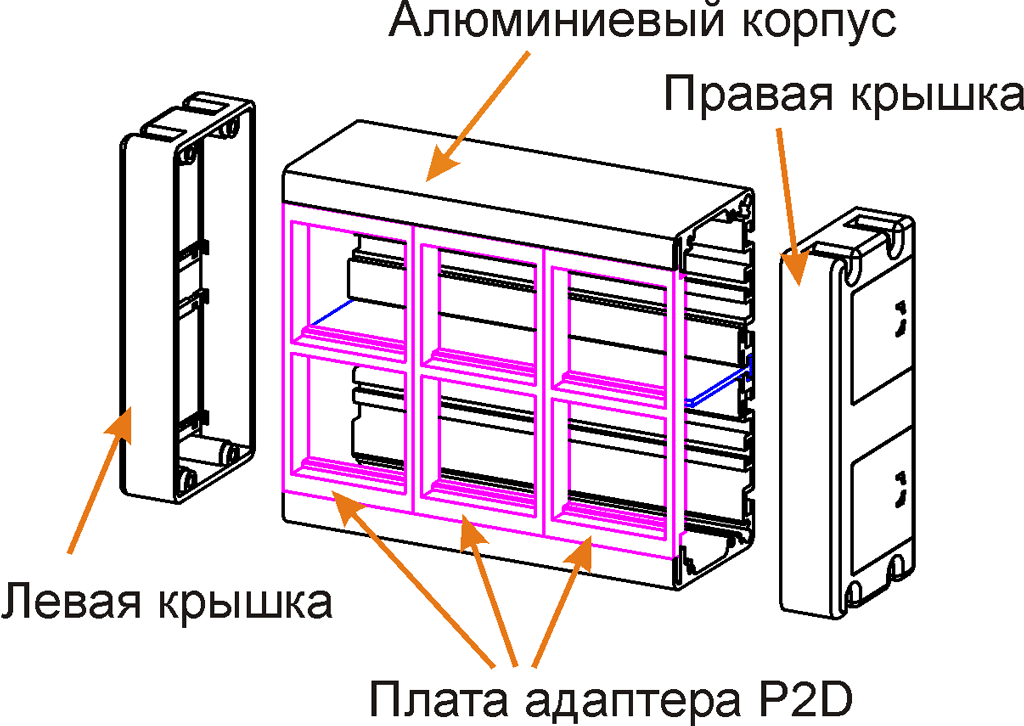 Алюминиевый корпус

Правая крышка

Левая крышка

Плата адаптера P2D