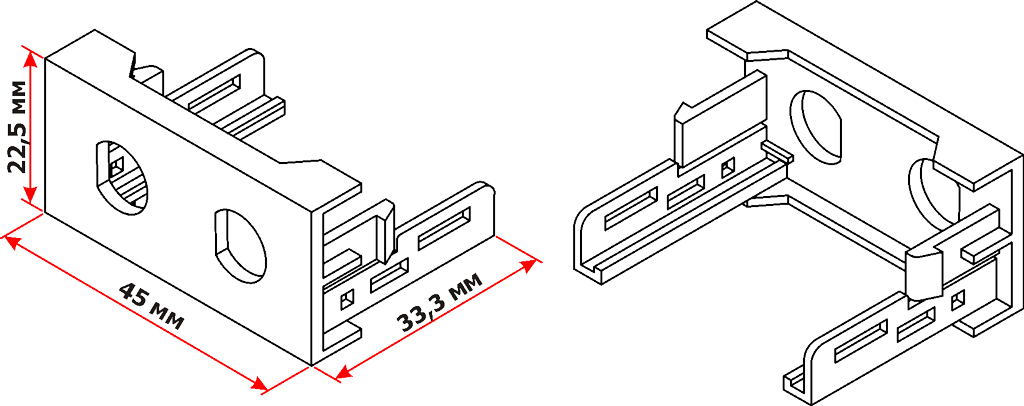 22,5 мм
45 мм
33,3 мм