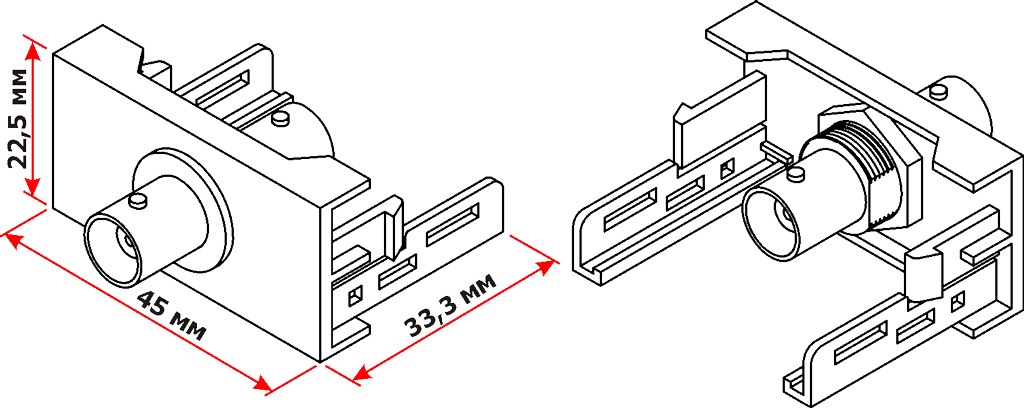 22,5 мм
45 мм
33,3 мм