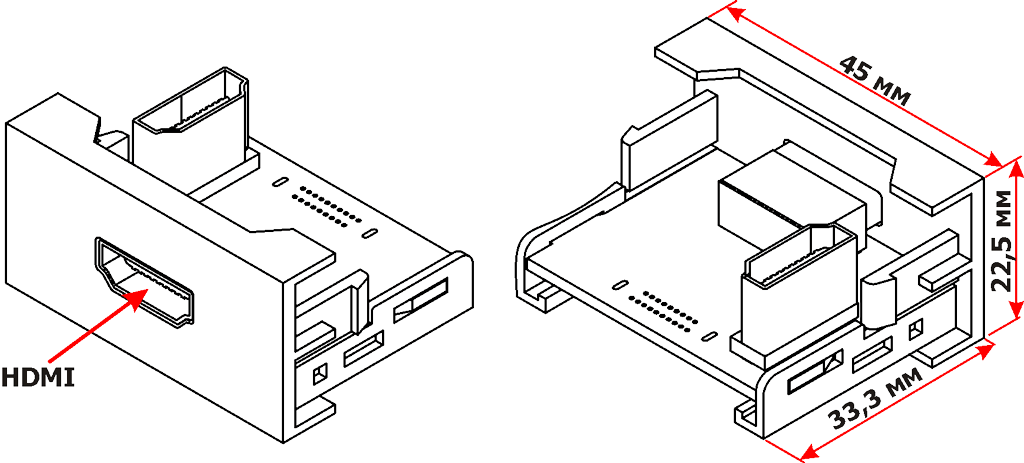 HDMI

45 мм

22,5 мм

33,3 мм