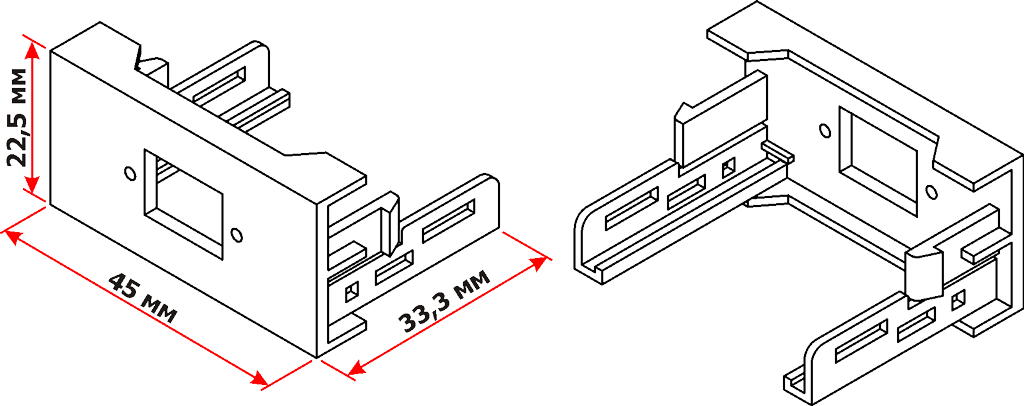 22,5 мм
45 мм
33,3 мм