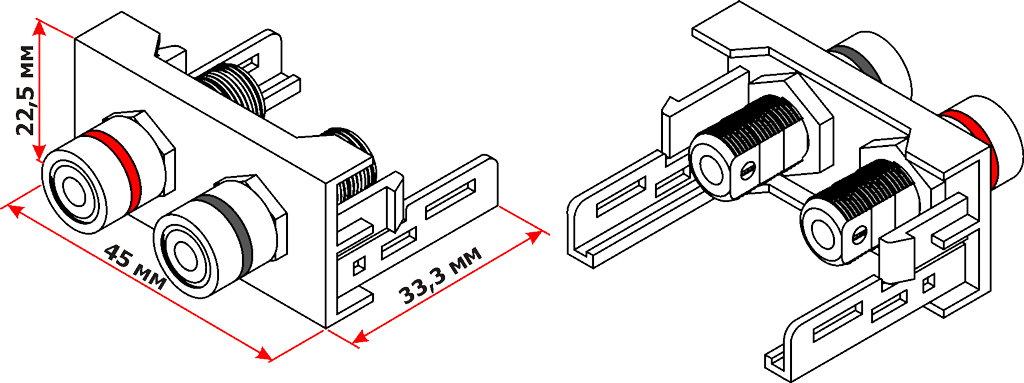 22,5 мм
45 мм
33,3 мм